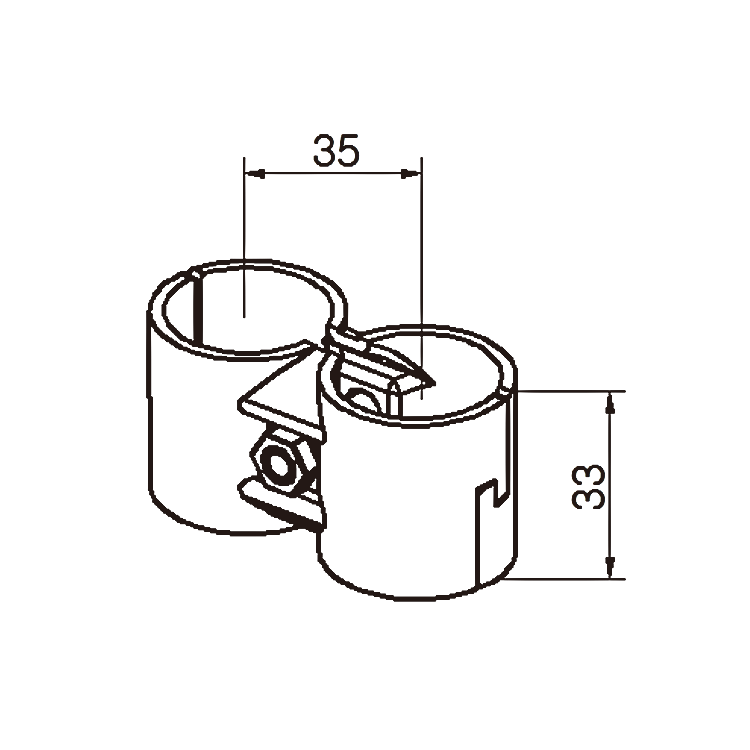 35

33