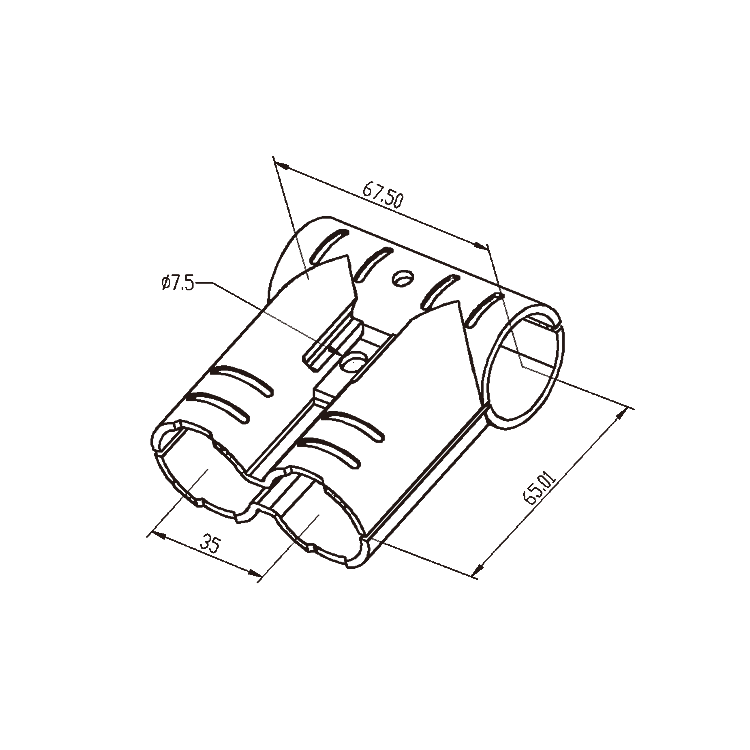 67.50
ø7.5
65.01
35